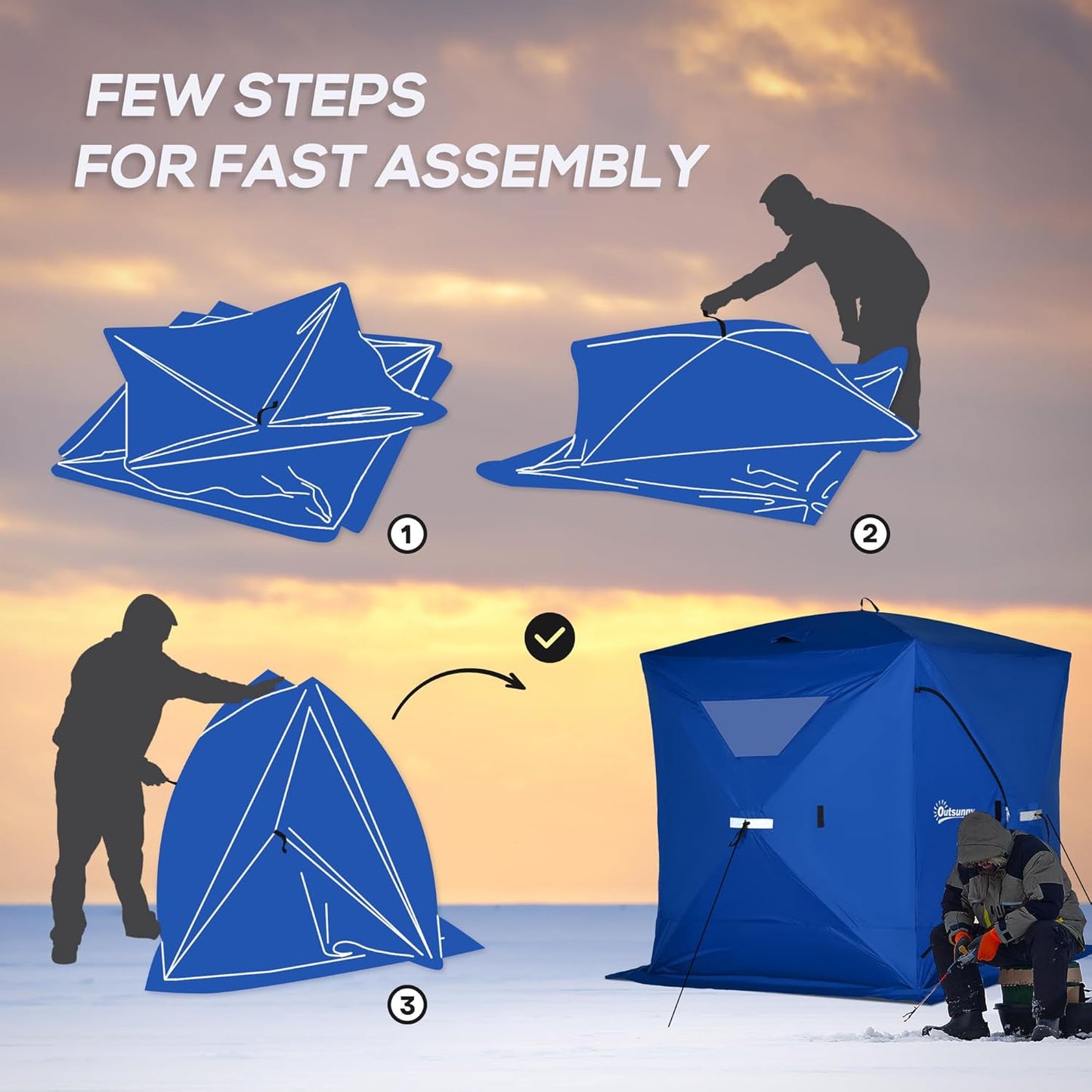 FEW STEPS
FOR FAST ASSEMBLY

1

2

3

Outsunny